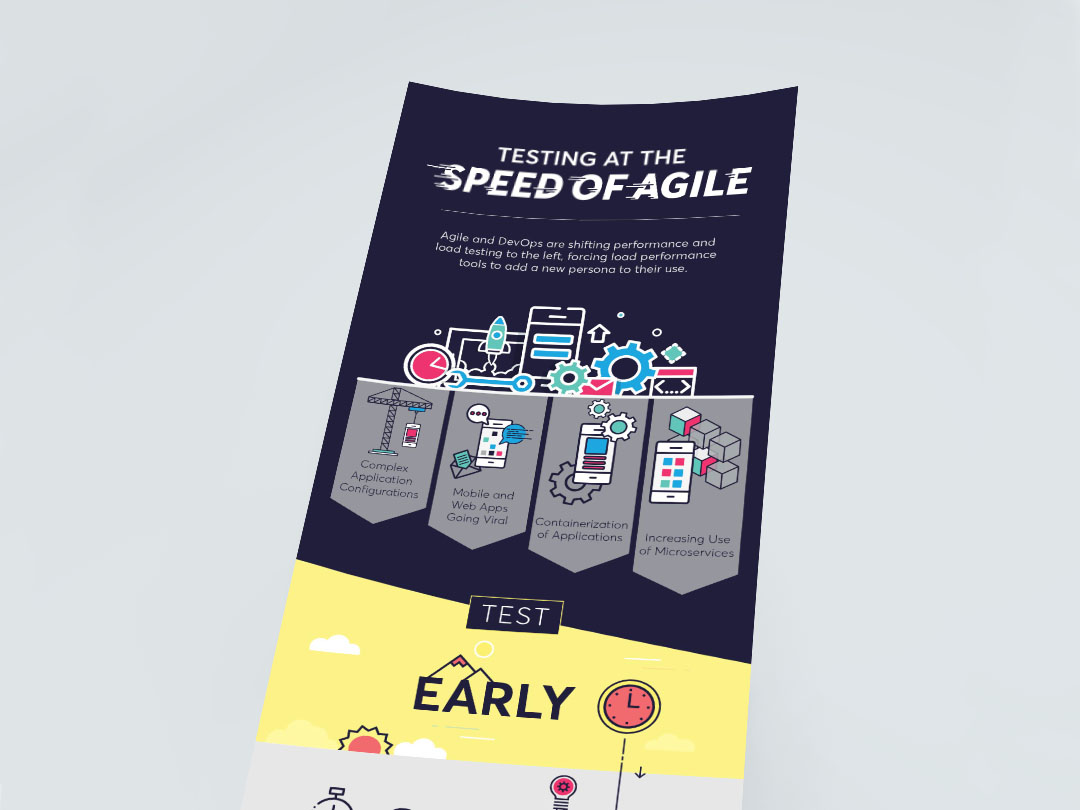 TESTING AT THE
SPEED OF AGILE

Agile and DevOps are shifting performance and load testing to the left, forcing load performance tools to add a new persona to their use.

Complex Application Configurations

Mobile and Web Apps Going Viral

Containerization of Applications

Increasing Use of Microservices

TEST

EARLY